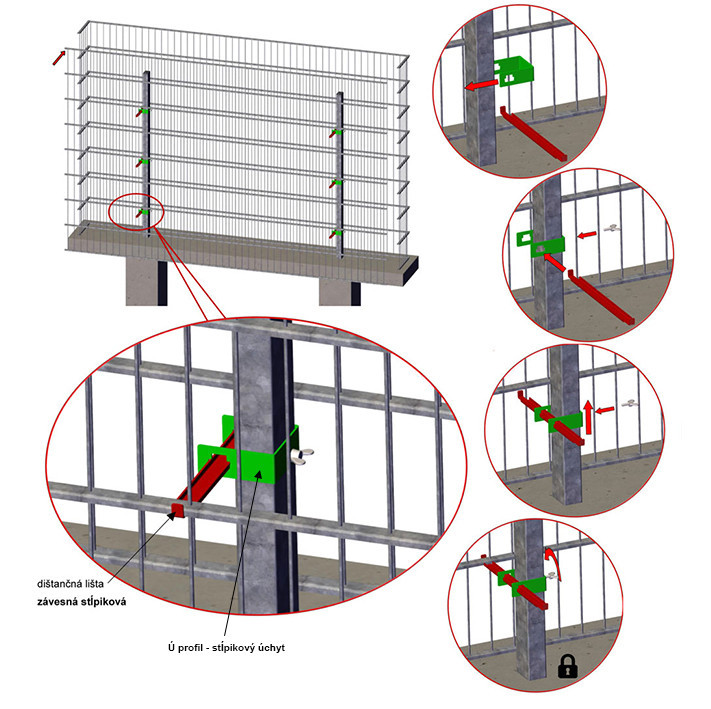 dištančná lišta
závesná stĺpiková

Ú profil - stĺpikový úchyt